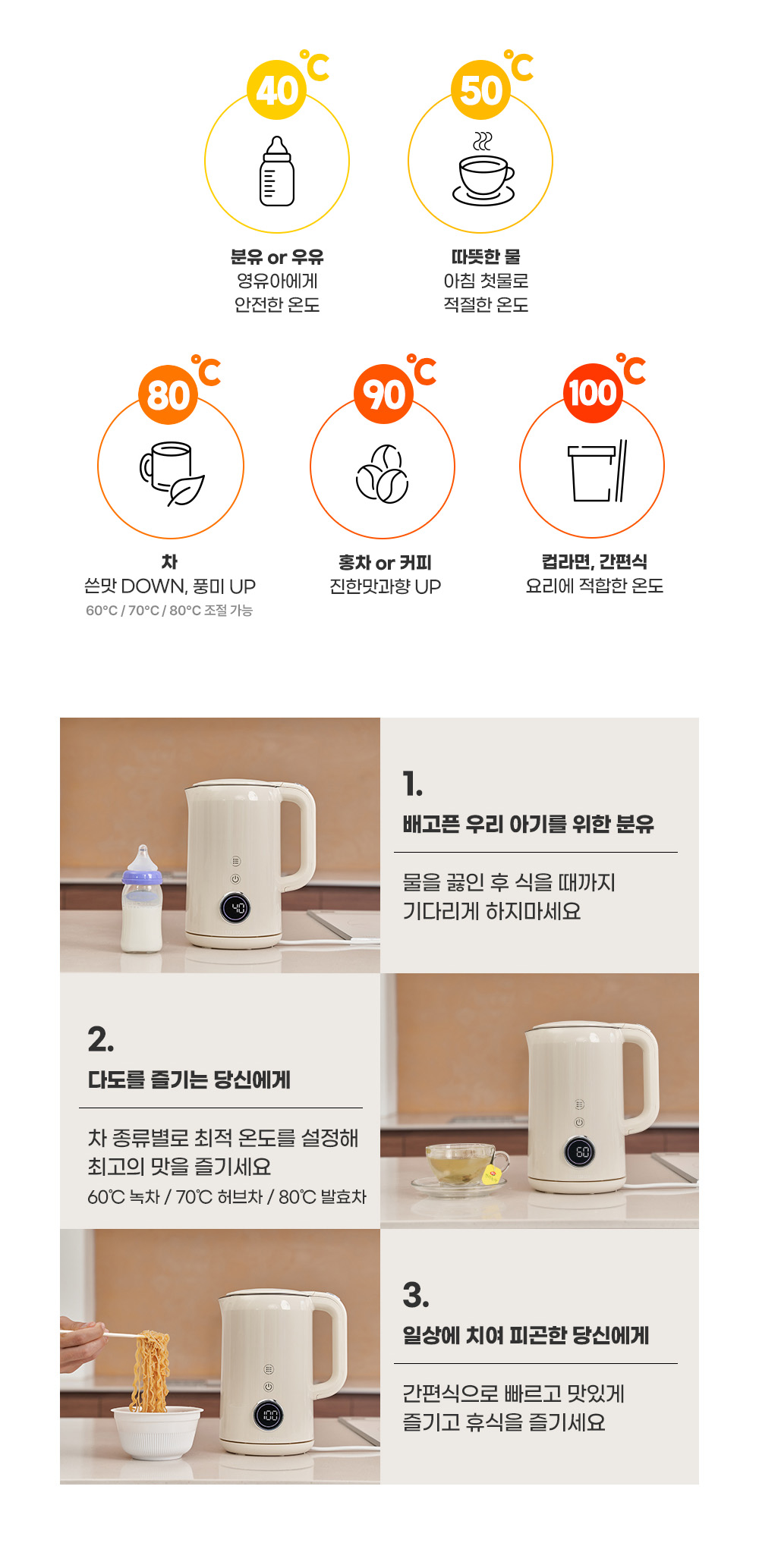 40℃

분유 or 우유
영유아에게
안전한 온도

50℃

따뜻한 물
아침 첫물로
적절한 온도

80℃

차
쓴맛 DOWN, 풍미 UP
60°C / 70°C / 80°C 조절 가능

90℃

홍차 or 커피
진한맛과향 UP

100℃

컵라면, 간편식
요리에 적합한 온도

40

1.
배고픈 우리 아기를 위한 분유

물을 끓인 후 식을 때까지
기다리게 하지마세요

2.
다도를 즐기는 당신에게

차 종류별로 최적 온도를 설정해
최고의 맛을 즐기세요
60℃ 녹차 / 70℃ 허브차 / 80℃ 발효차

60

100

3.
일상에 치여 피곤한 당신에게

간편식으로 빠르고 맛있게
즐기고 휴식을 즐기세요