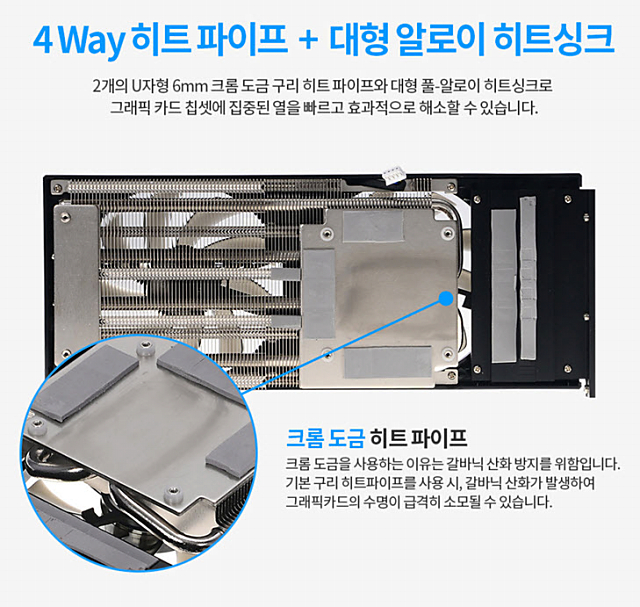 4 Way 히트 파이프 + 대형 알로이 히트싱크

2개의 U자형 6mm 크롬 도금 구리 히트 파이프와 대형 풀-알로이 히트싱크로 그래픽 카드 칩셋에 집중된 열을 빠르고 효과적으로 해소할 수 있습니다.

크롬 도금 히트 파이프

크롬 도금을 사용하는 이유는 갈바닉 산화 방지를 위함입니다. 기본 구리 히트파이프를 사용 시, 갈바닉 산화가 발생하여 그래픽카드의 수명이 급격히 소모될 수 있습니다.